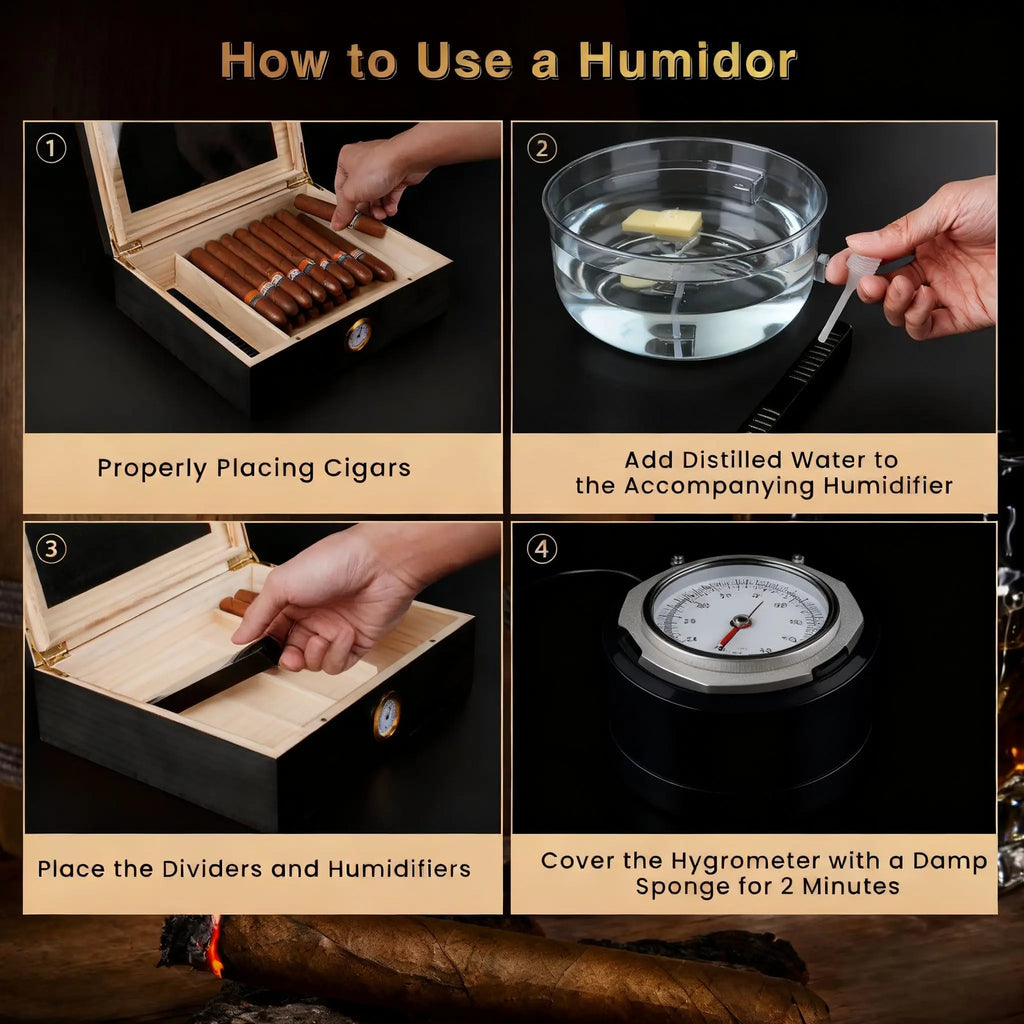 How to Use a Humidor

1

Properly Placing Cigars

2

Add Distilled Water to the Accompanying Humidifier

3

Place the Dividers and Humidifiers

4

Cover the Hygrometer with a Damp Sponge for 2 Minutes